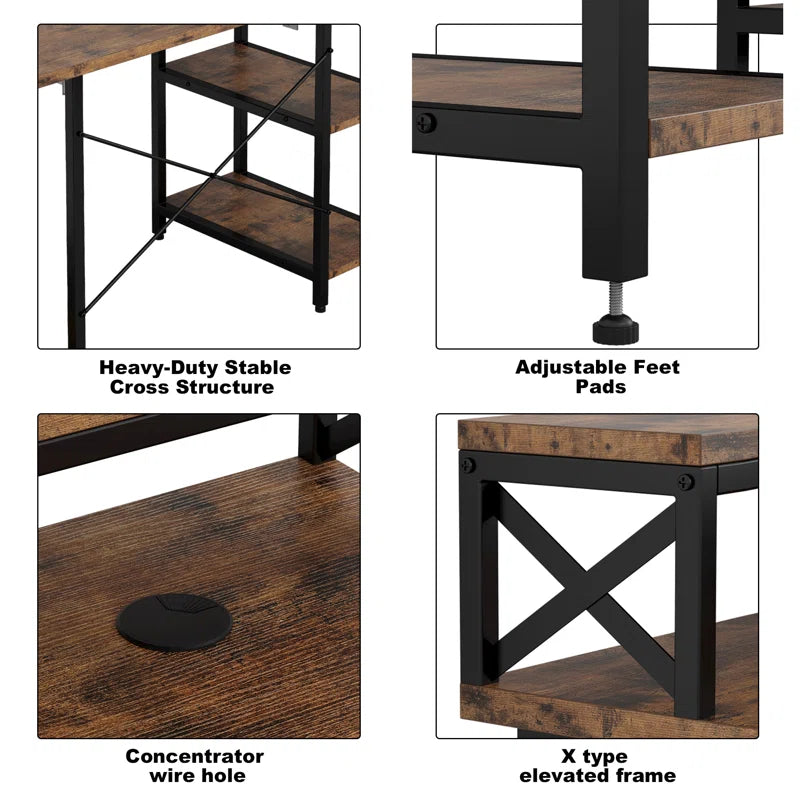 Heavy-Duty Stable
Cross Structure

Adjustable Feet
Pads

Concentrator
wire hole

X type
elevated frame